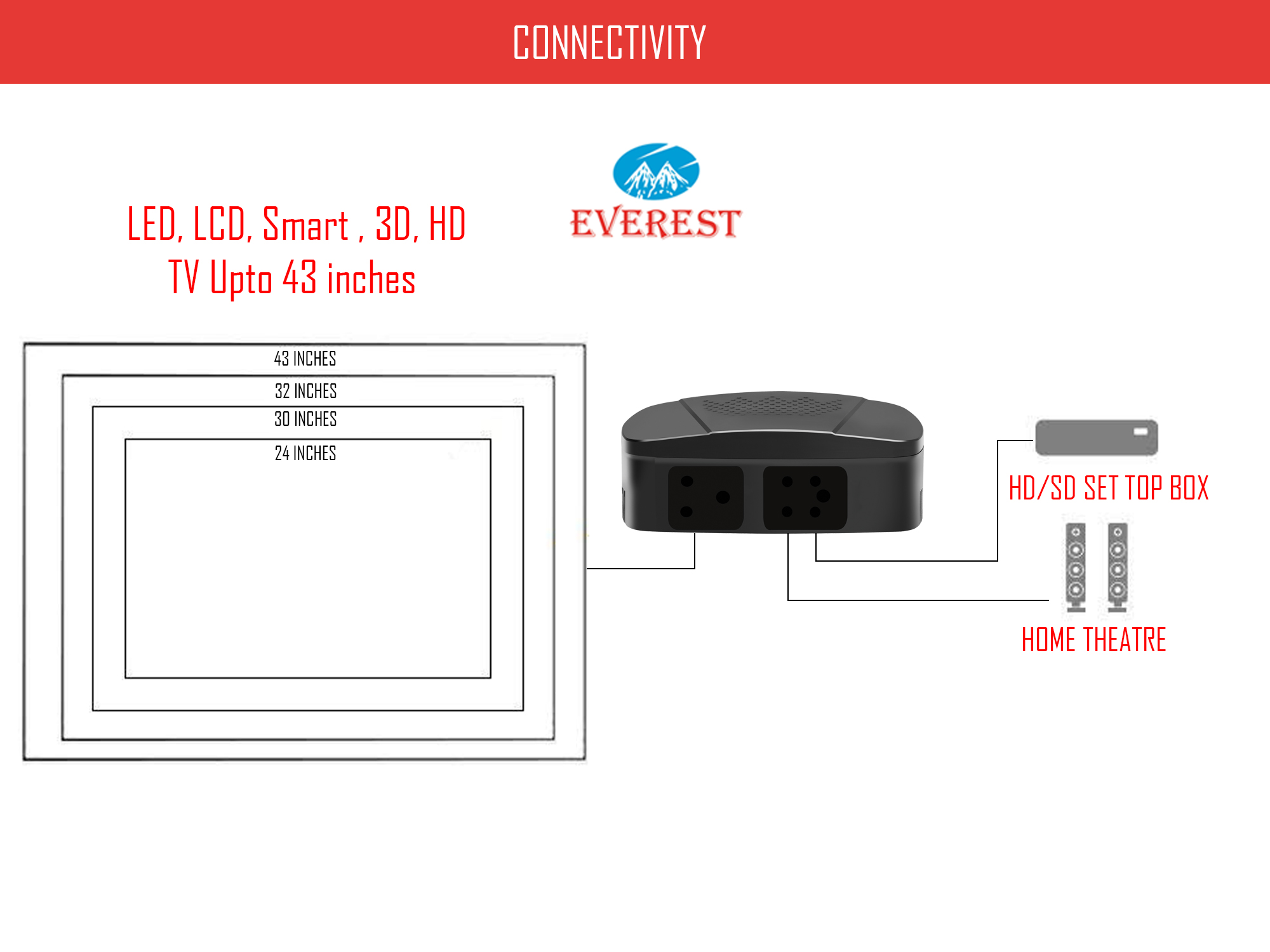 CONNECTIVITY

LED, LCD, Smart , 3D, HD
TV Upto 43 inches

EVEREST

43 INCHES
32 INCHES
30 INCHES
24 INCHES

HD/SD SET TOP BOX

HOME THEATRE